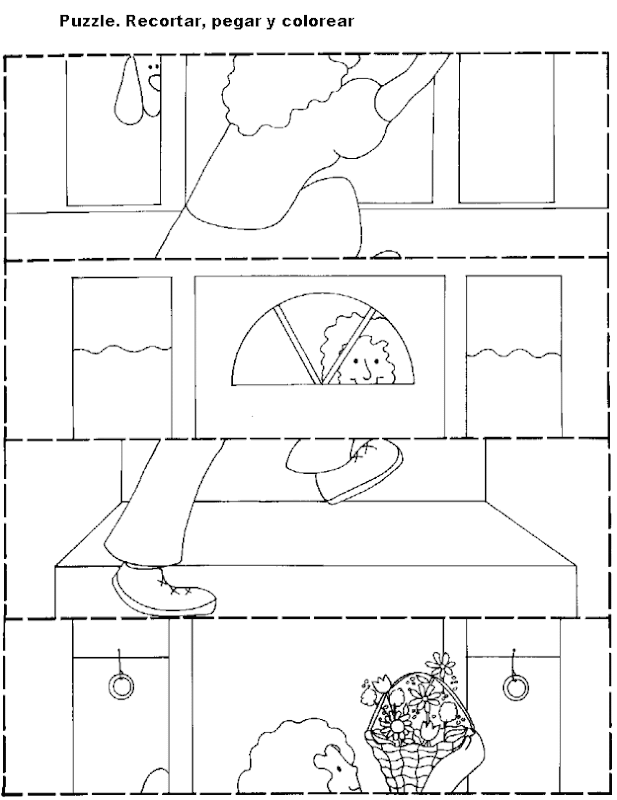 Puzzle. Recortar, pegar y colorear